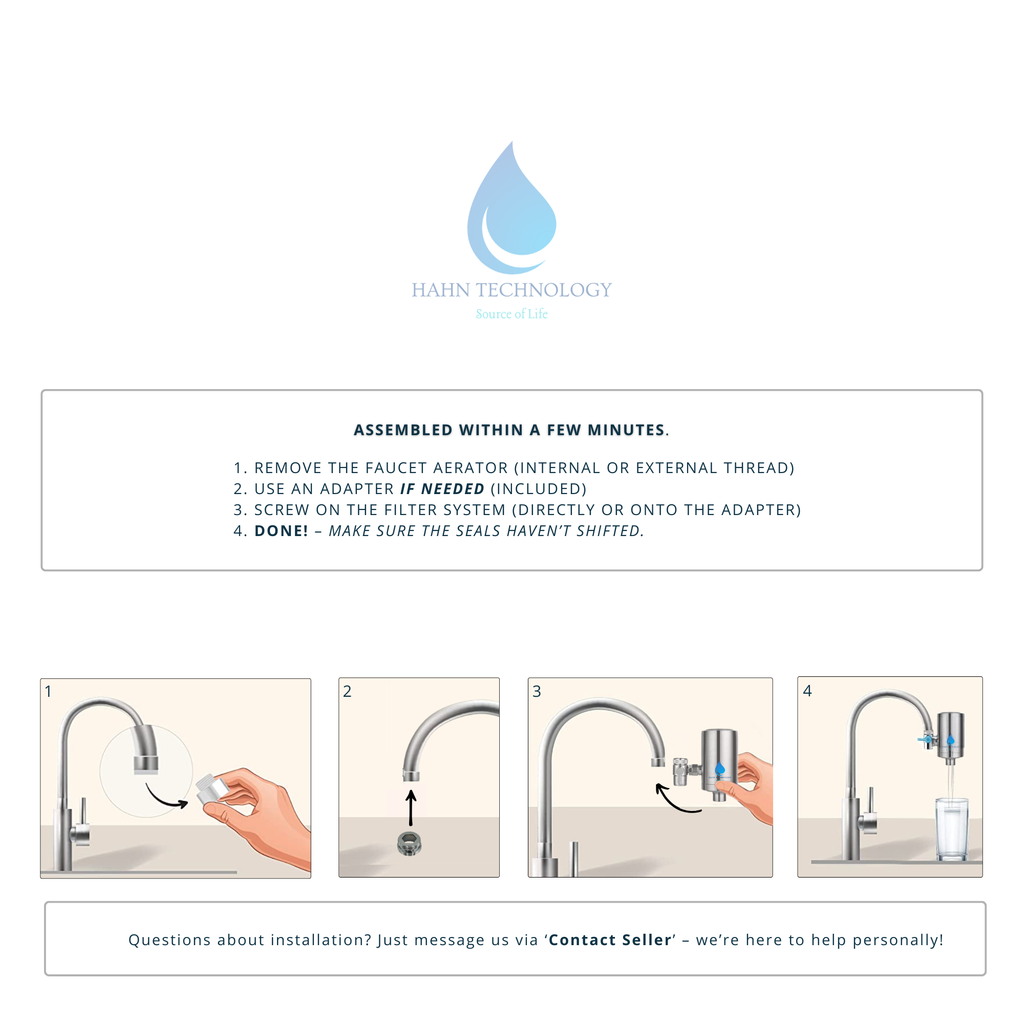 HAHN TECHNOLOGY
Source of Life

ASSEMBLED WITHIN A FEW MINUTES.

1. REMOVE THE FAUCET AERATOR (INTERNAL OR EXTERNAL THREAD)
2. USE AN ADAPTER IF NEEDED (INCLUDED)
3. SCREW ON THE FILTER SYSTEM (DIRECTLY OR ONTO THE ADAPTER)
4. DONE! – MAKE SURE THE SEALS HAVEN'T SHIFTED.

1

2

3

4

Questions about installation? Just message us via 'Contact Seller' – we're here to help personally!